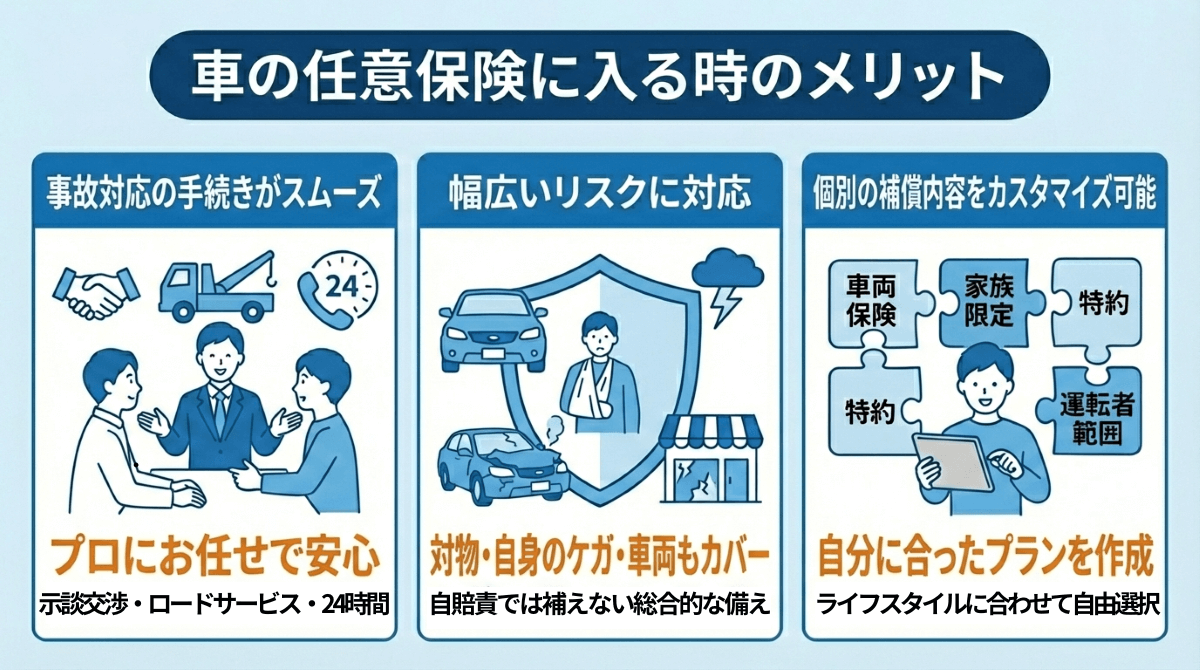 車の任意保険に入る時のメリット

事故対応の手続きがスムーズ

24

プロにお任せで安心

示談交渉・ロードサービス・24時間

幅広いリスクに対応

対物・自身のケガ・車両もカバー

自賠責では補えない総合的な備え

個別の補償内容をカスタマイズ可能

車両保険

家族限定

特約

特約

運転者範囲

自分に合ったプランを作成

ライフスタイルに合わせて自由選択